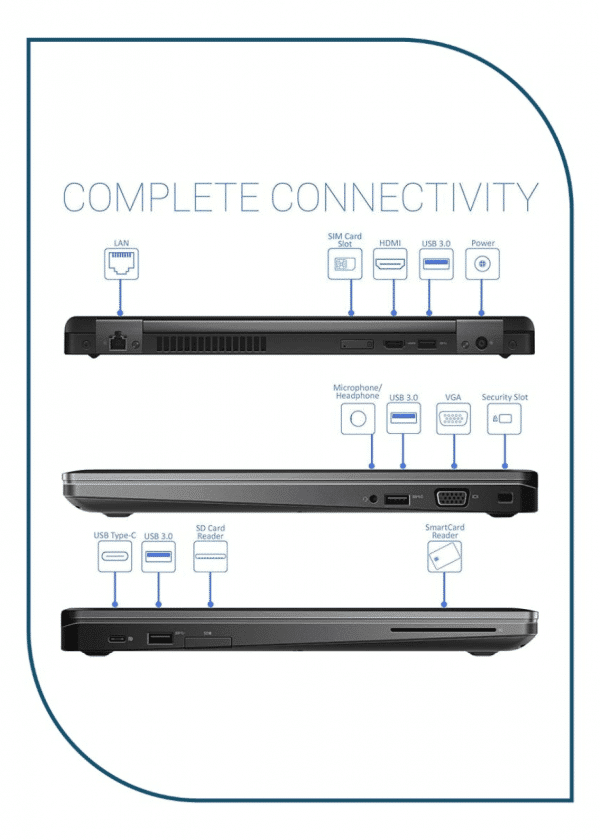 COMPLETE CONNECTIVITY

LAN

SIM Card Slot

HDMI

USB 3.0

Power

Microphone/ Headphone

USB 3.0

VGA

Security Slot

USB Type-C

USB 3.0

SD Card Reader

SmartCard Reader